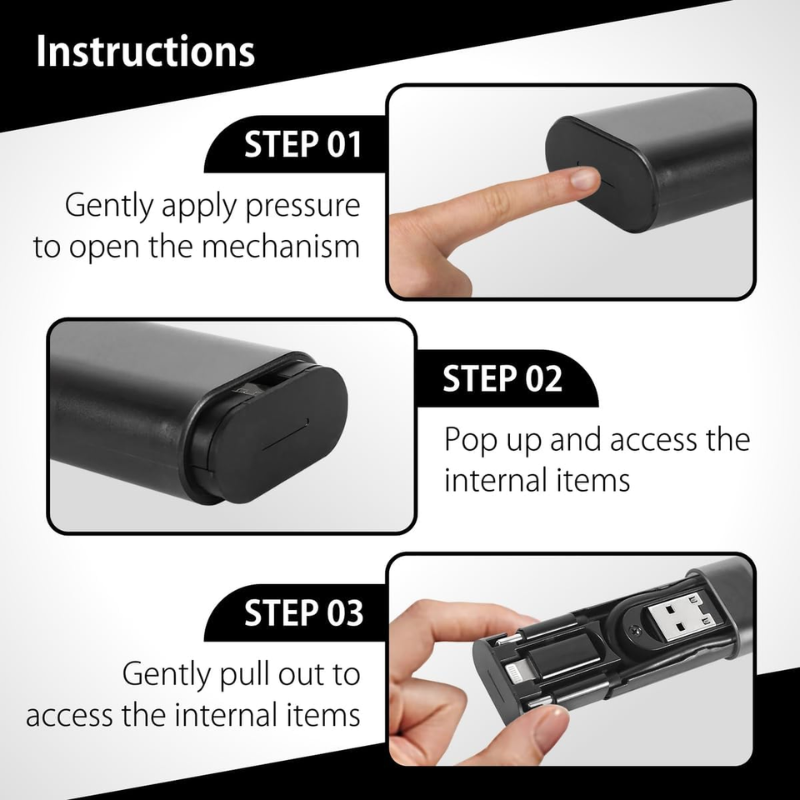 Instructions

STEP 01

Gently apply pressure to open the mechanism

STEP 02

Pop up and access the internal items

STEP 03

Gently pull out to access the internal items